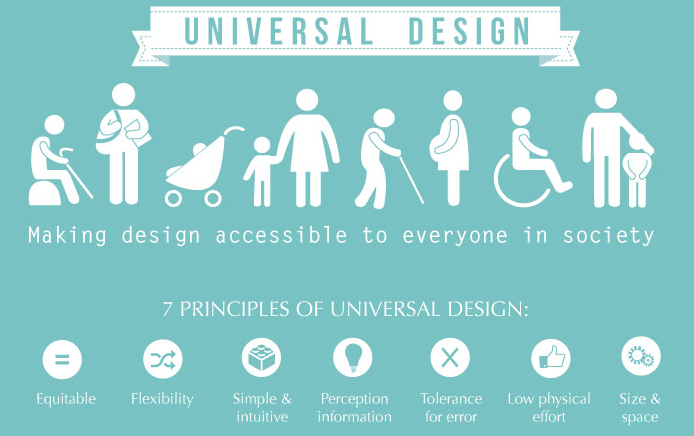 UNIVERSAL DESIGN

Making design accessible to everyone in society

7 PRINCIPLES OF UNIVERSAL DESIGN:

Equitable

Flexibility

Simple & intuitive

Perception information

Tolerance for error

Low physical effort

Size & space